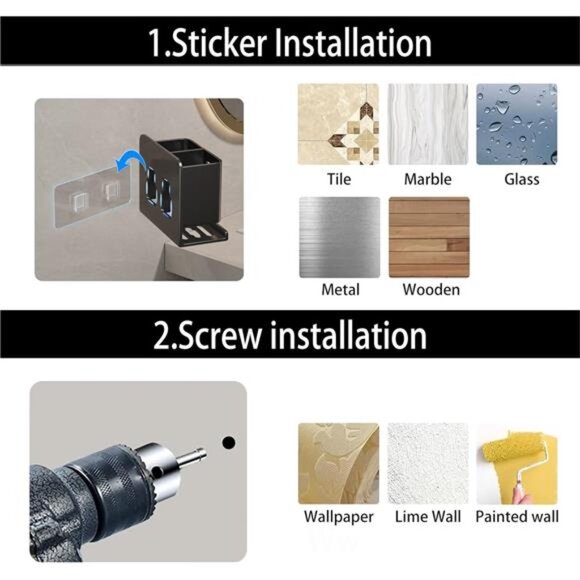 1.Sticker Installation

Tile
Marble
Glass
Metal
Wooden

2.Screw installation

Wallpaper
Lime Wall
Painted wall